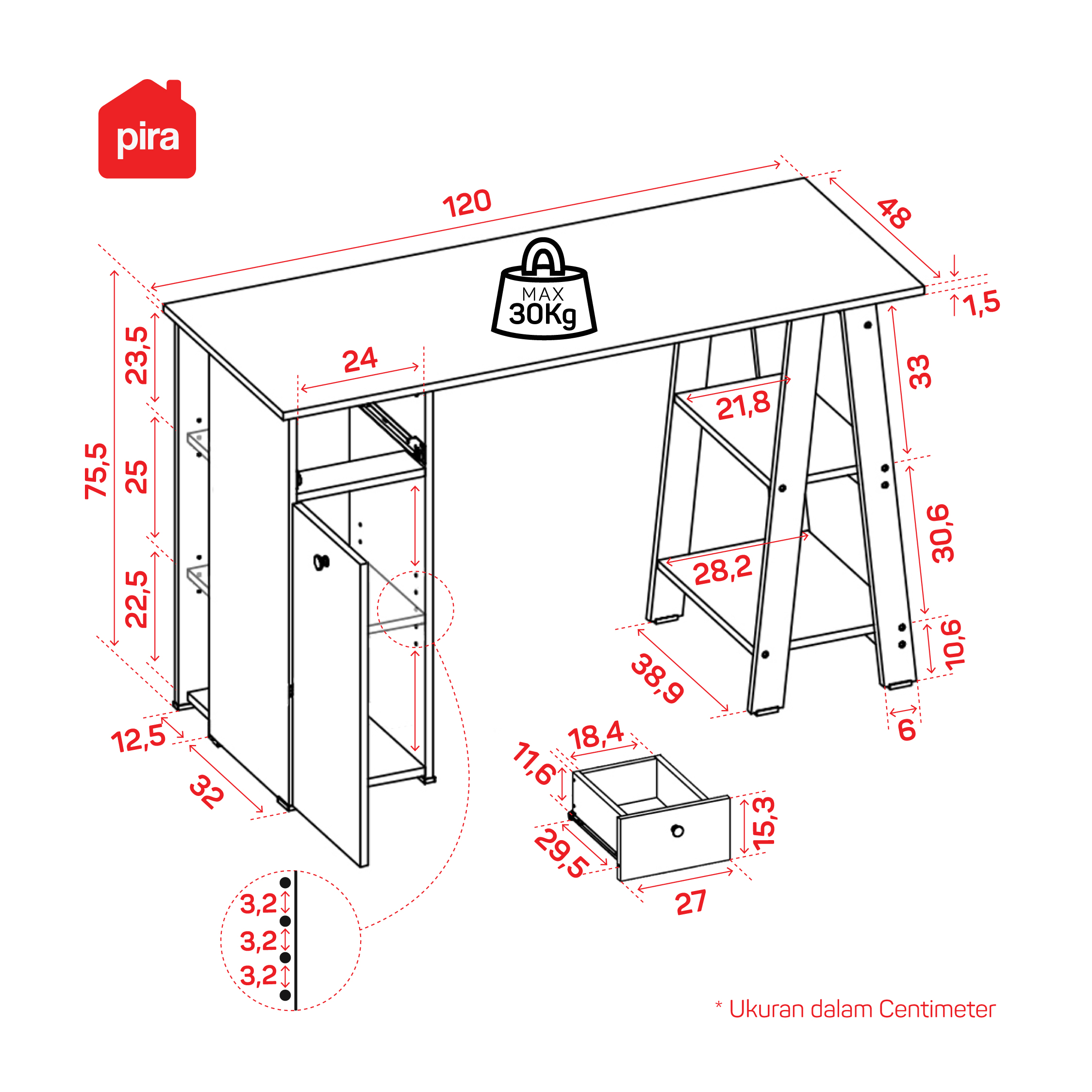 pira

120

48

MAX
30Kg

1,5

75,5

23,5

25

22,5

24

21,8

33

30,6

28,2

10,6

38,9

6

12,5

32

18,4

11,6

15,3

29,5

27

3,2
3,2
3,2

* Ukuran dalam Centimeter